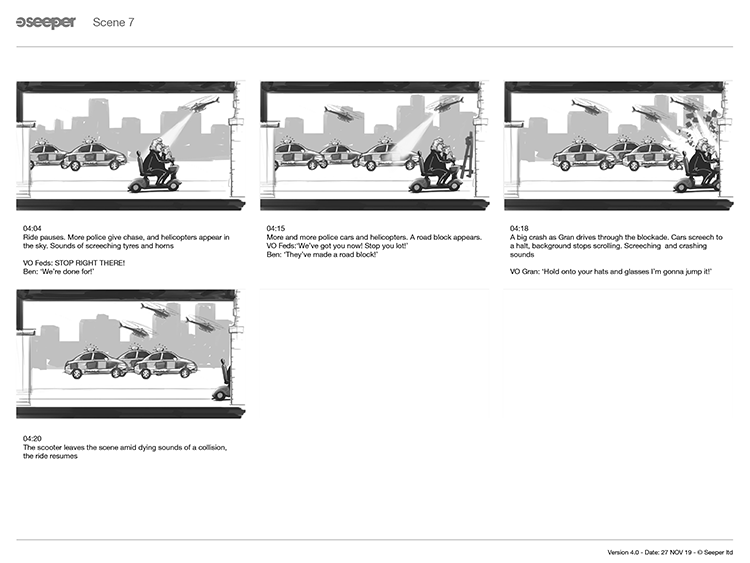 seeper Scene 7

04:04
Ride pauses. More police give chase, and helicopters appear in the sky. Sounds of screeching tyres and horns

VO Feds: STOP RIGHT THERE!
Ben: 'We're done for!'

04:15
More and more police cars and helicopters. A road block appears.
VO Feds:'We've got you now! Stop you lot!'
Ben: 'They've made a road block!'

04:18
A big crash as Gran drives through the blockade. Cars screech to a halt, background stops scrolling. Screeching and crashing sounds

VO Gran: 'Hold onto your hats and glasses I'm gonna jump it!'

04:20
The scooter leaves the scene amid dying sounds of a collision, the ride resumes

Version 4.0 - Date: 27 NOV 19 - © Seeper ltd