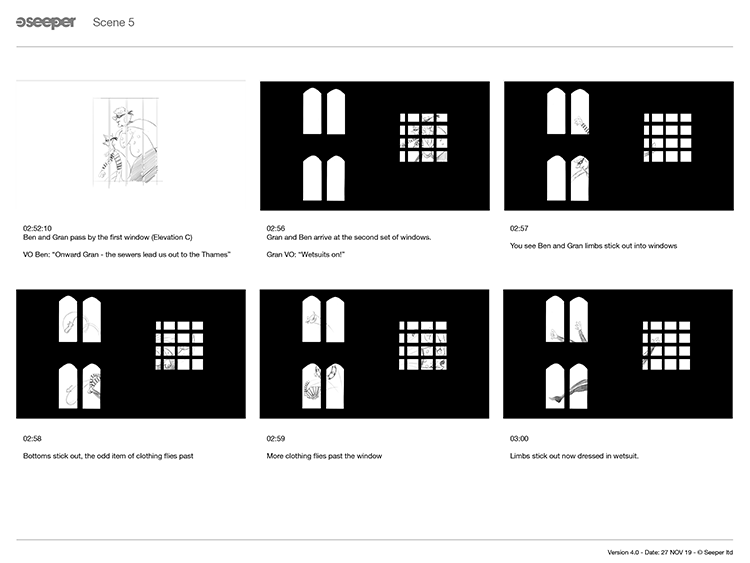 seeper Scene 5

02:52:10
Ben and Gran pass by the first window (Elevation C)

VO Ben: "Onward Gran - the sewers lead us out to the Thames"

02:56
Gran and Ben arrive at the second set of windows.

Gran VO: "Wetsuits on!"

02:57

You see Ben and Gran limbs stick out into windows

02:58

Bottoms stick out, the odd item of clothing flies past

02:59

More clothing flies past the window

03:00

Limbs stick out now dressed in wetsuit.

Version 4.0 - Date: 27 NOV 19 - © Seeper ltd