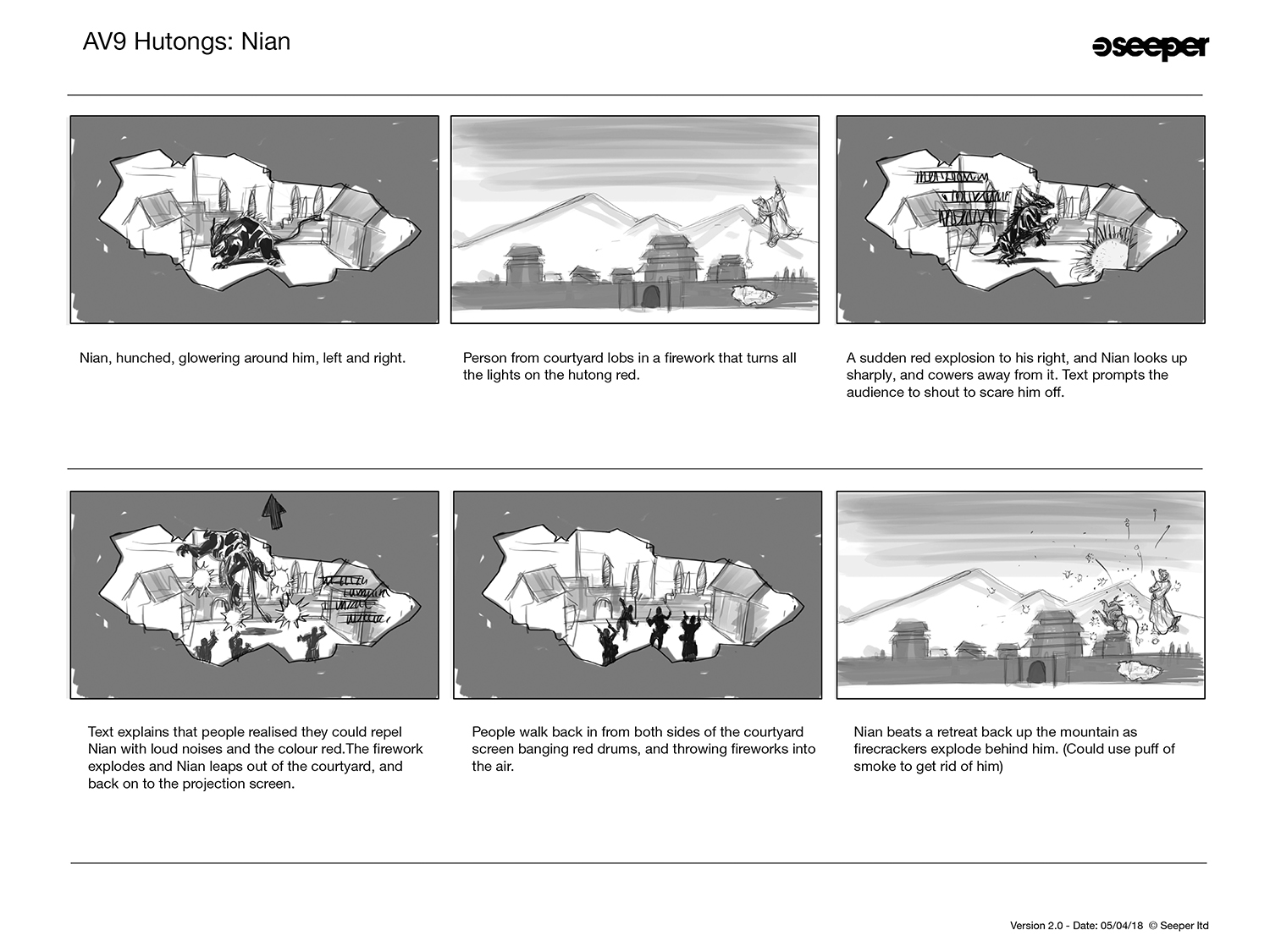 AV9 Hutongs: Nian

seeper

Nian, hunched, glowering around him, left and right.

Person from courtyard lobs in a firework that turns all the lights on the hutong red.

A sudden red explosion to his right, and Nian looks up sharply, and cowers away from it. Text prompts the audience to shout to scare him off.

Text explains that people realised they could repel Nian with loud noises and the colour red.The firework explodes and Nian leaps out of the courtyard, and back on to the projection screen.

People walk back in from both sides of the courtyard screen banging red drums, and throwing fireworks into the air.

Nian beats a retreat back up the mountain as firecrackers explode behind him. (Could use puff of smoke to get rid of him)

Version 2.0 - Date: 05/04/18 © Seeper ltd